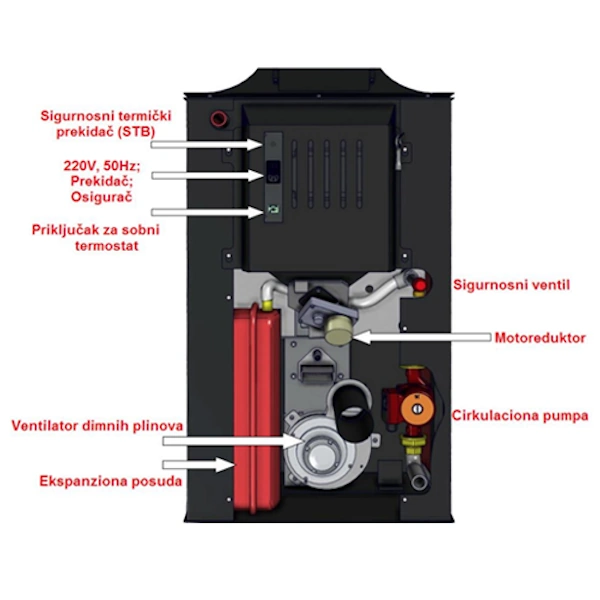 Sigurnosni termički prekidač (STB)

220V, 50Hz; Prekidač; Osigurač

Priključak za sobni termostat

Sigurnosni ventil

Motoreduktor

Cirkulaciona pumpa

Ventilator dimnih plinova

Ekspanziona posuda